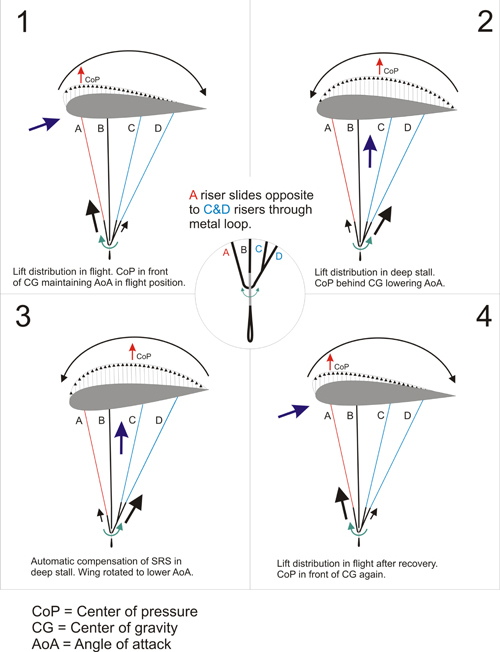 1

CoP

A B C D

Lift distribution in flight. CoP in front of CG maintaining AoA in flight position.

2

CoP

A B C D

Lift distribution in deep stall. CoP behind CG lowering AoA.

A riser slides opposite to C&D risers through metal loop.

A B C D

3

CoP

A B C D

Automatic compensation of SRS in deep stall. Wing rotated to lower AoA.

4

CoP

A B C D

Lift distribution in flight after recovery. CoP in front of CG again.

CoP = Center of pressure
CG = Center of gravity
AoA = Angle of attack